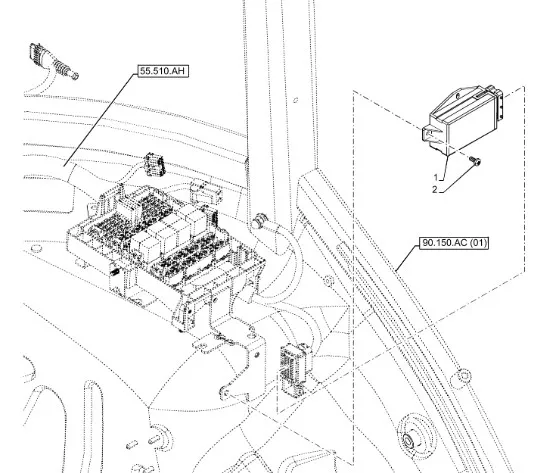 55.510.AH

1
2

90.150.AC (01)