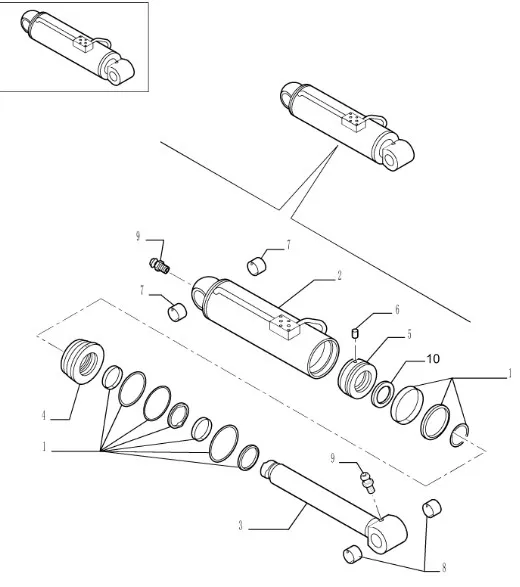 9
7
2
7
6
5
10
1
4
1
9
3
8