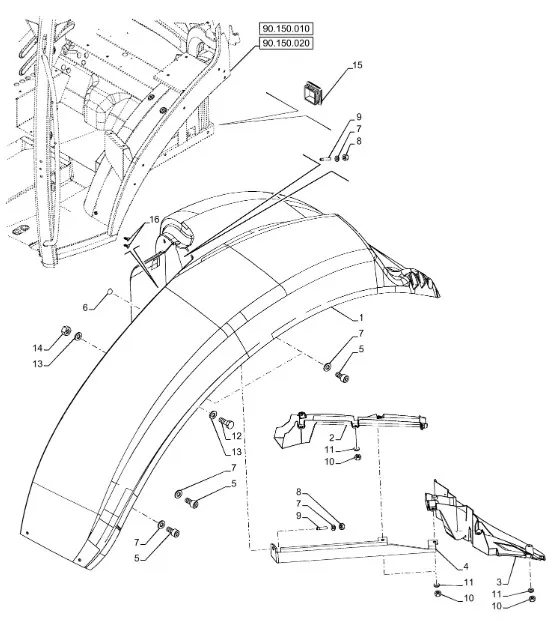 90.150.010
90.150.020
15
9
7
8
16
6
1
14
13
7
5
12
13
2
11
10
7
5
8
7
9
7
5
4
3
11
10
11
10