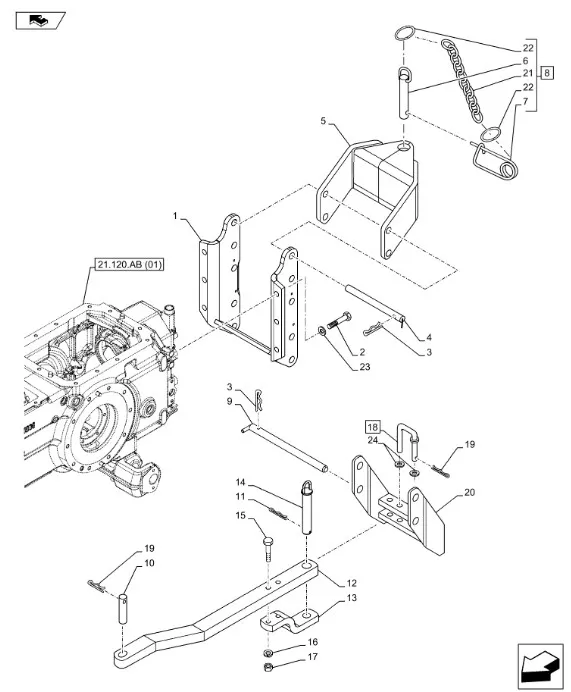 22
6
21
8
22
7
5
1
21.120.AB (01)
4
2
3
23
3
9
18
24
19
20
14
11
15
19
10
12
13
16
17